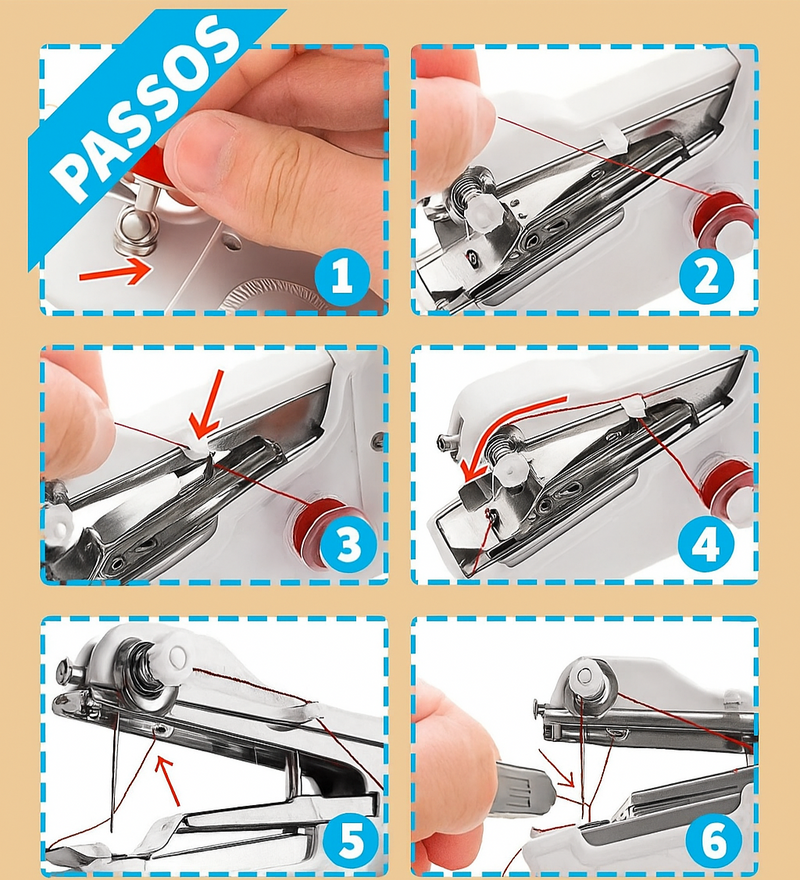 PASSOS

1

2

3

4

5

6